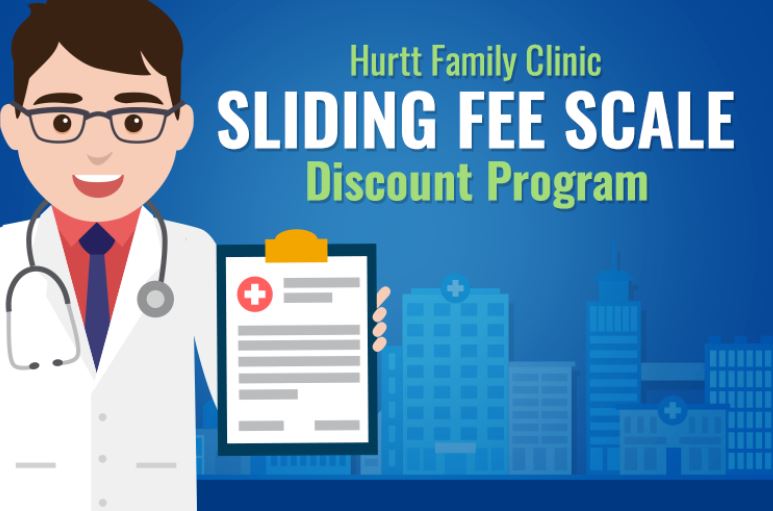 Hurtt Family Clinic
SLIDING FEE SCALE
Discount Program